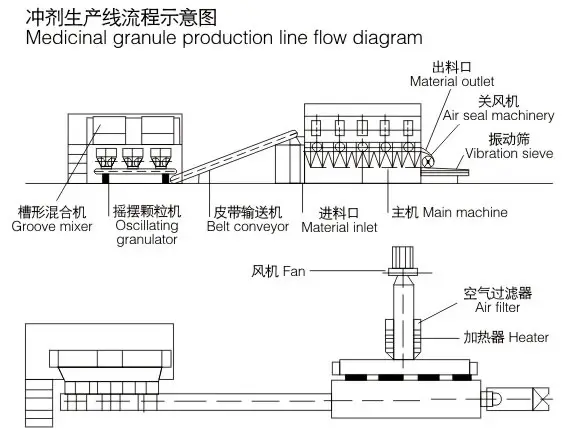 冲剂生产线流程示意图
Medicinal granule production line flow diagram

出料口
Material outlet

关风机
Air seal machinery

振动筛
Vibration sieve

槽形混合机
Groove mixer

摇摆颗粒机
Oscillating granulator

皮带输送机
Belt conveyor

进料口
Material inlet

主机 Main machine

风机 Fan

空气过滤器
Air filter

加热器 Heater